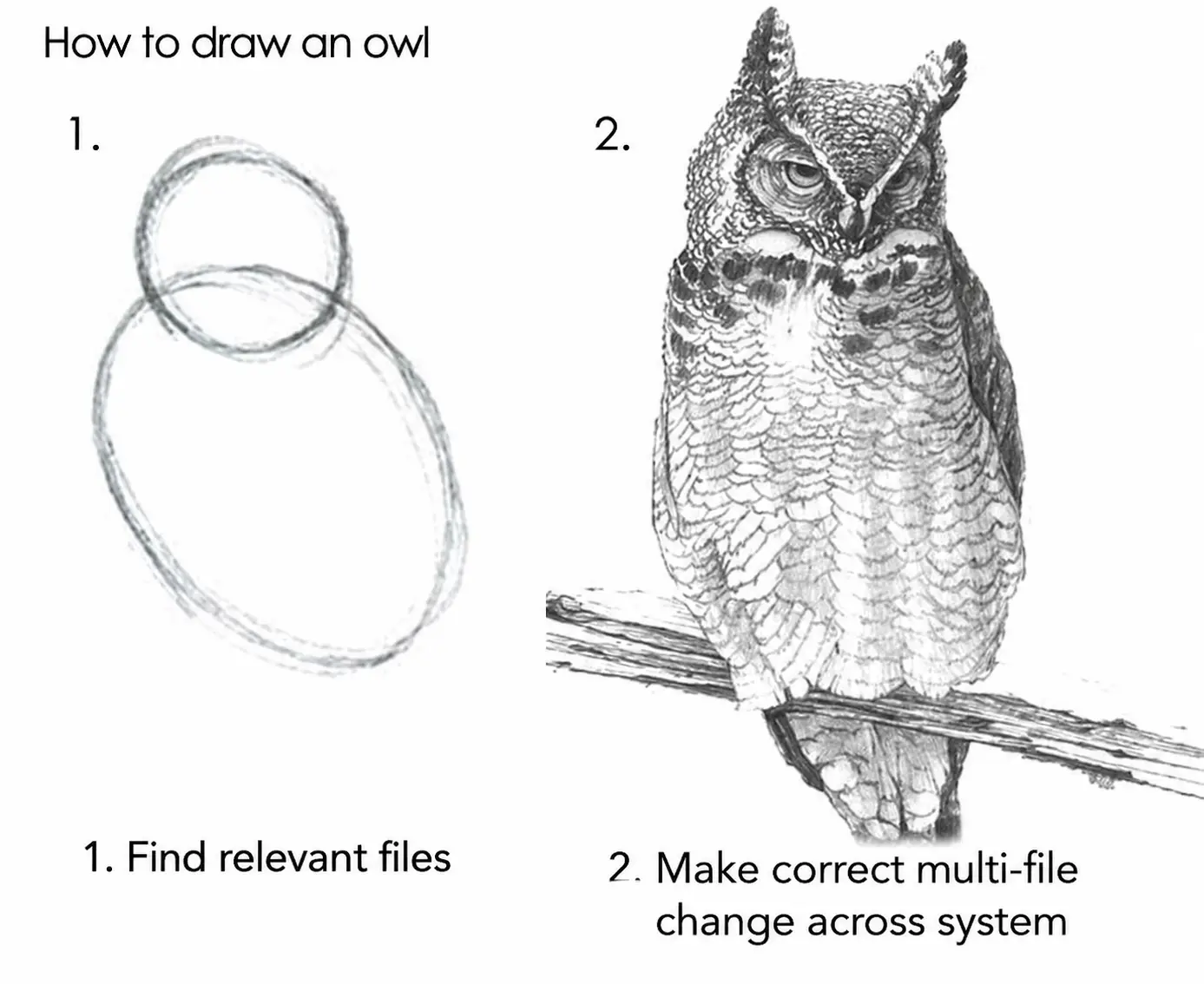 How to draw an owl

1.

2.

1. Find relevant files

2. Make correct multi-file change across system